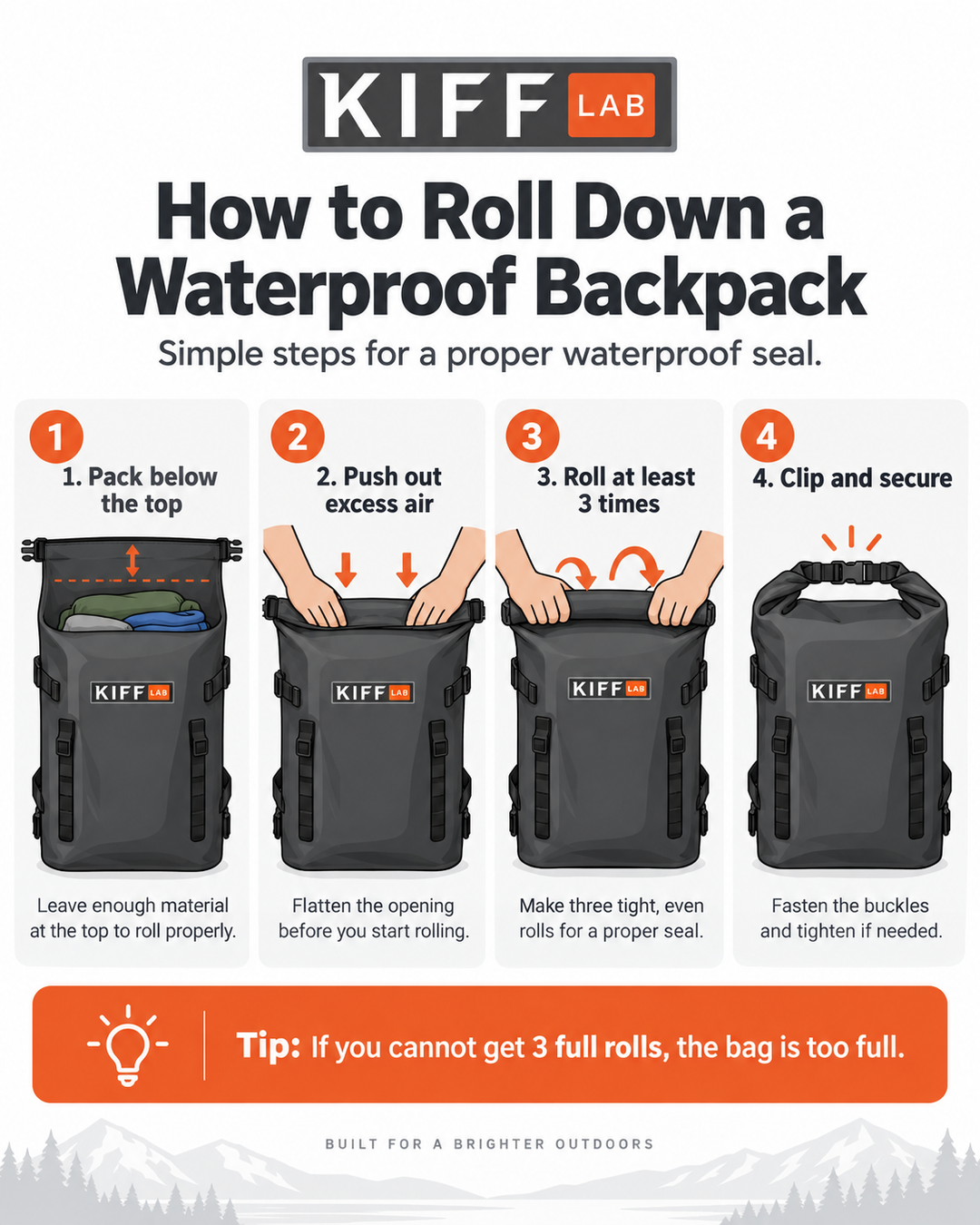 KIFF LAB

How to Roll Down a Waterproof Backpack

Simple steps for a proper waterproof seal.

1
1. Pack below the top
KIFF LAB
Leave enough material at the top to roll properly.

2
2. Push out excess air
KIFF LAB
Flatten the opening before you start rolling.

3
3. Roll at least 3 times
KIFF LAB
Make three tight, even rolls for a proper seal.

4
4. Clip and secure
KIFF LAB
Fasten the buckles and tighten if needed.

Tip: If you cannot get 3 full rolls, the bag is too full.

BUILT FOR A BRIGHTER OUTDOORS